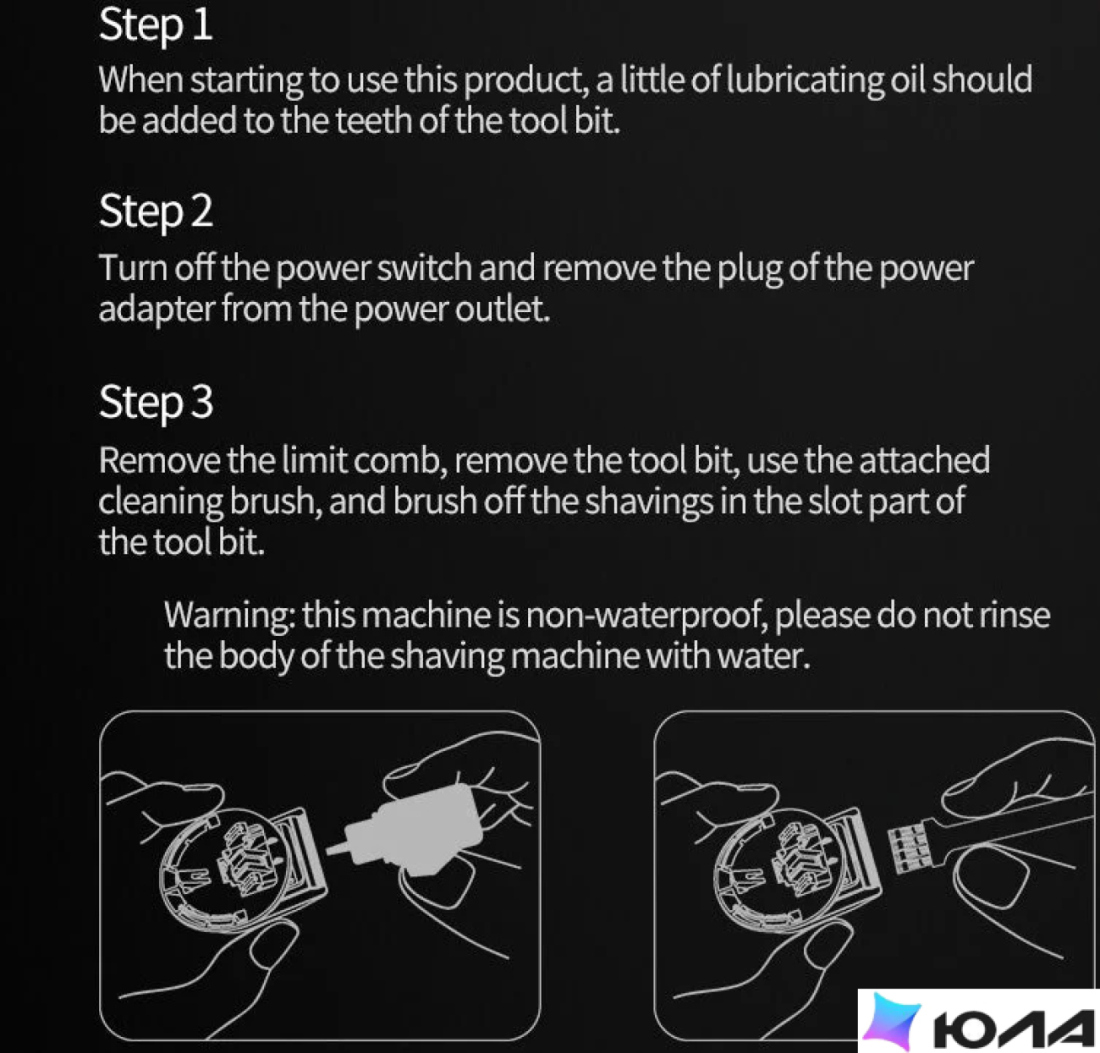 Step 1
When starting to use this product, a little of lubricating oil should be added to the teeth of the tool bit.

Step 2
Turn off the power switch and remove the plug of the power adapter from the power outlet.

Step 3
Remove the limit comb, remove the tool bit, use the attached cleaning brush, and brush off the shavings in the slot part of the tool bit.

Warning: this machine is non-waterproof, please do not rinse the body of the shaving machine with water.

ЮЛА