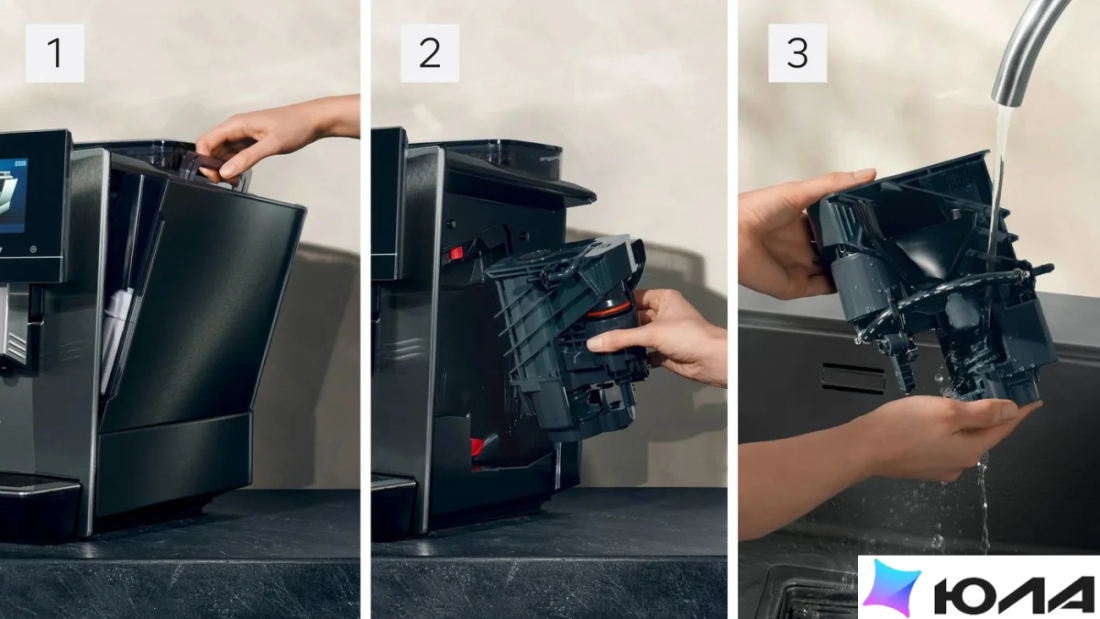 1

2

3

ЮЛА