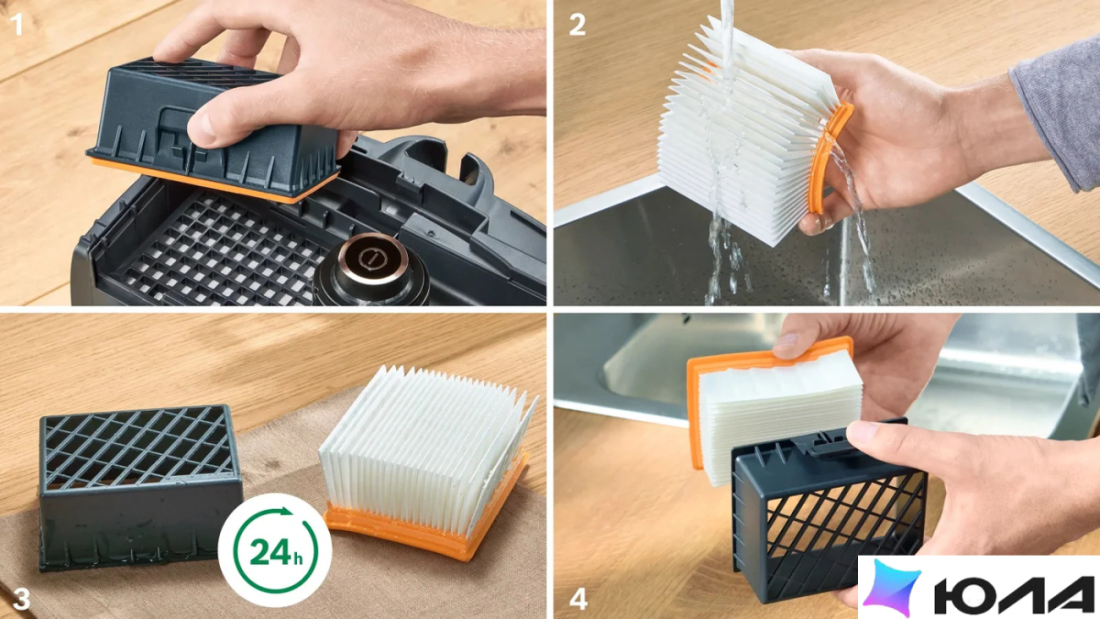 1

2

3

24h

4

ЮЛА